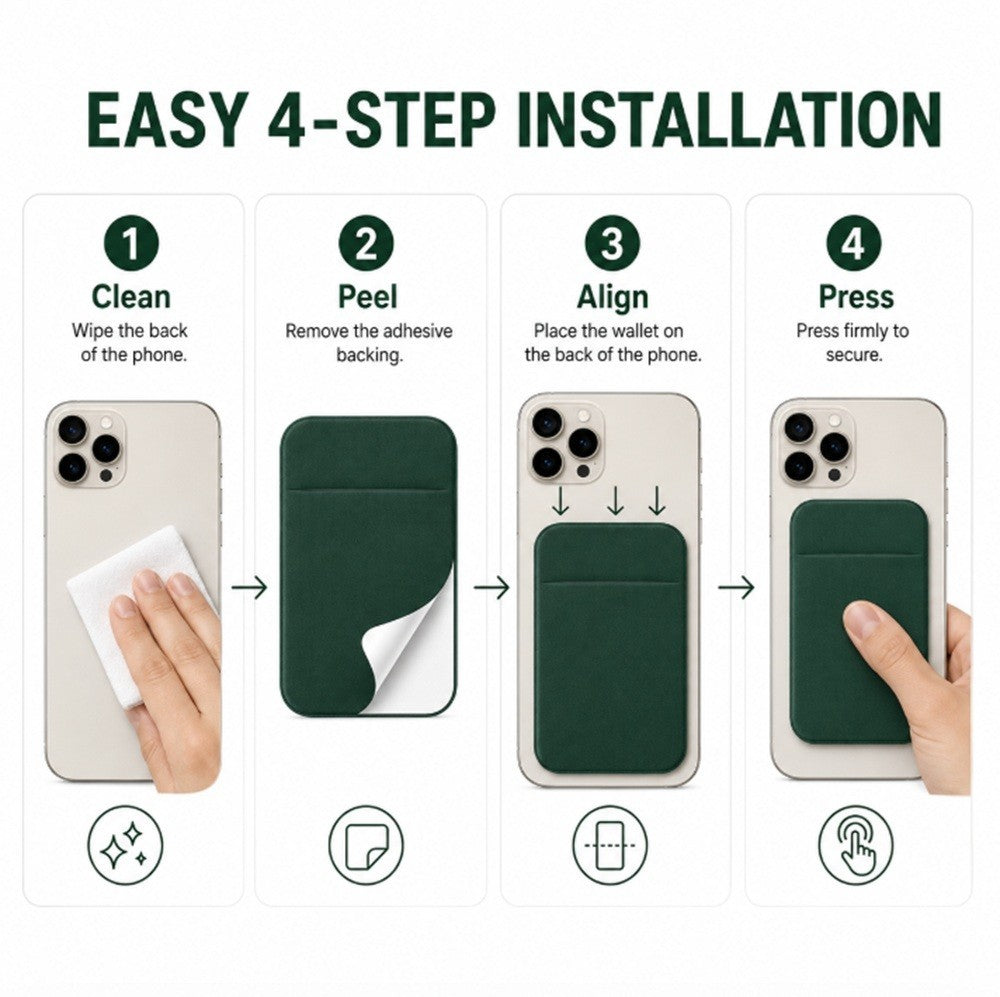 EASY 4-STEP INSTALLATION

1
Clean
Wipe the back of the phone.

2
Peel
Remove the adhesive backing.

3
Align
Place the wallet on the back of the phone.

4
Press
Press firmly to secure.