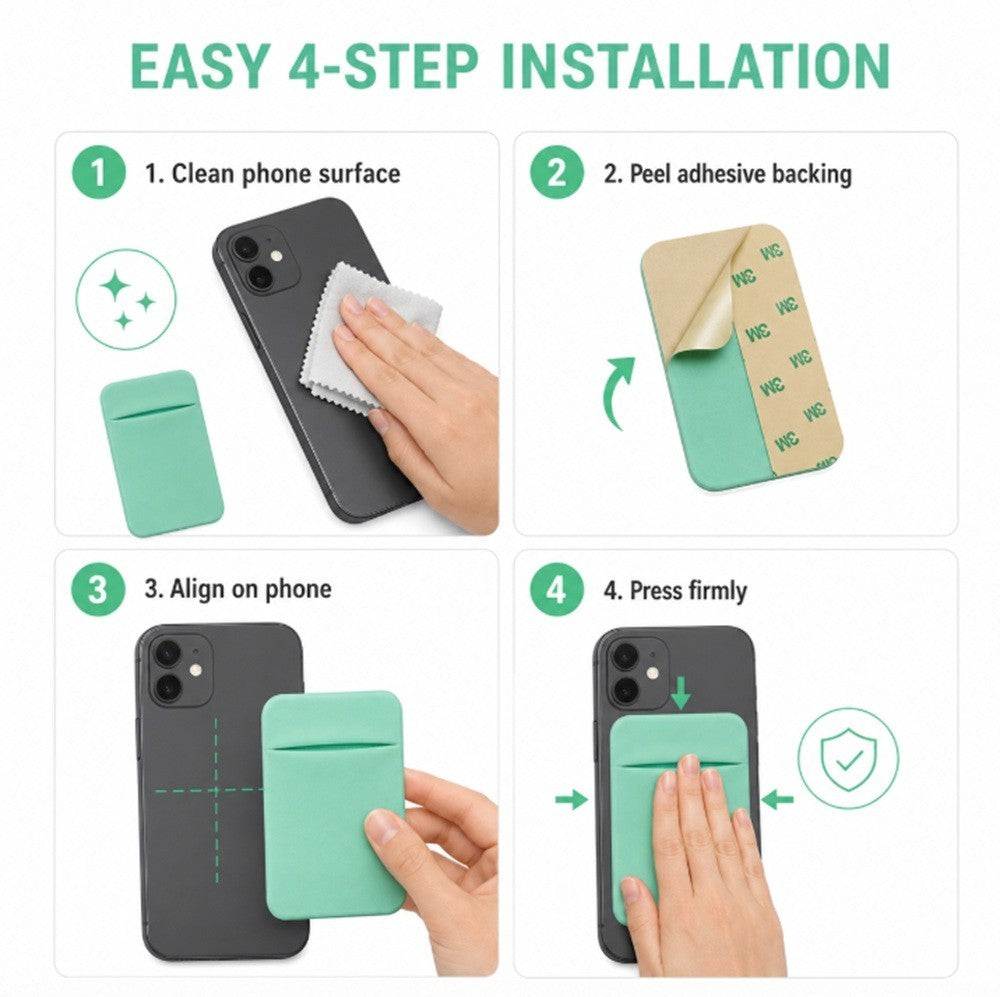 EASY 4-STEP INSTALLATION

1 1. Clean phone surface

2 2. Peel adhesive backing

3M 3M 3M 3M 3M 3M 3M 3M

3 3. Align on phone

4 4. Press firmly