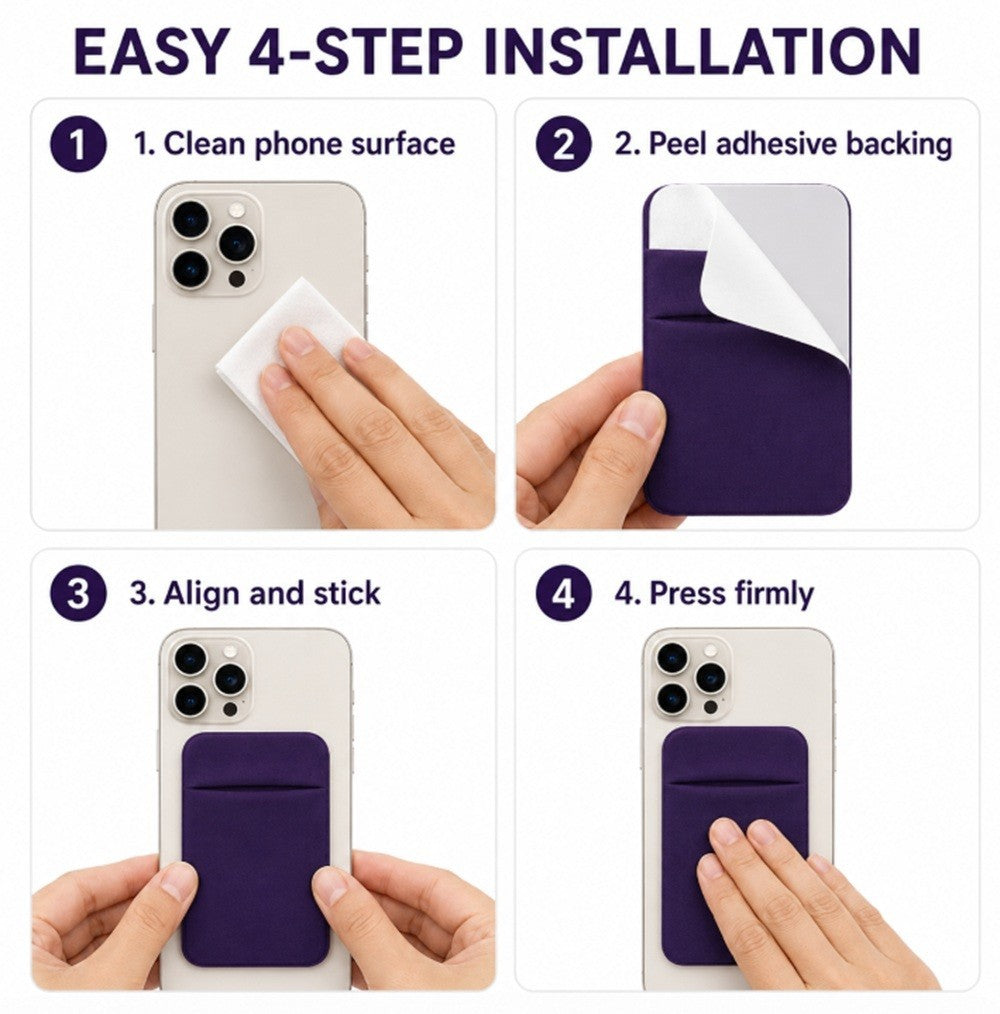 EASY 4-STEP INSTALLATION

1 1. Clean phone surface

2 2. Peel adhesive backing

3 3. Align and stick

4 4. Press firmly